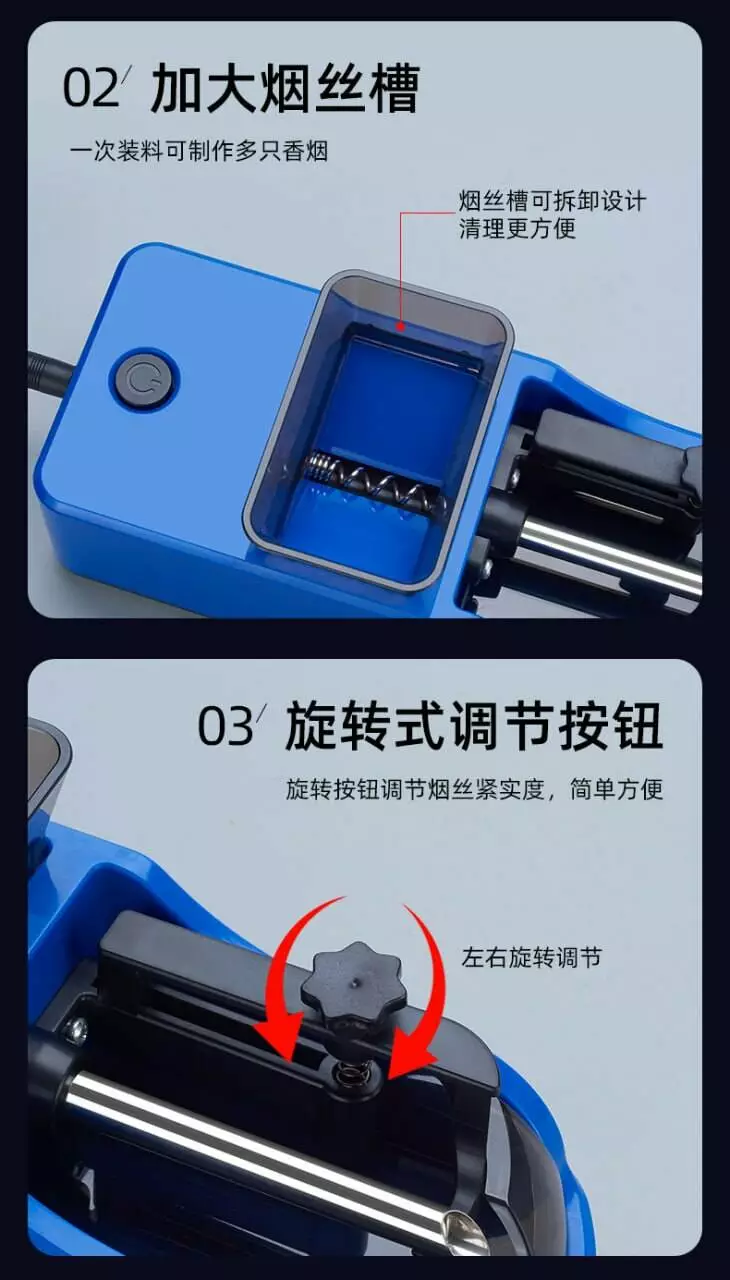 02/ 加大烟丝槽

一次装料可制作多只香烟

烟丝槽可拆卸设计
清理更方便

03/ 旋转式调节按钮

旋转按钮调节烟丝紧实度，简单方便

左右旋转调节