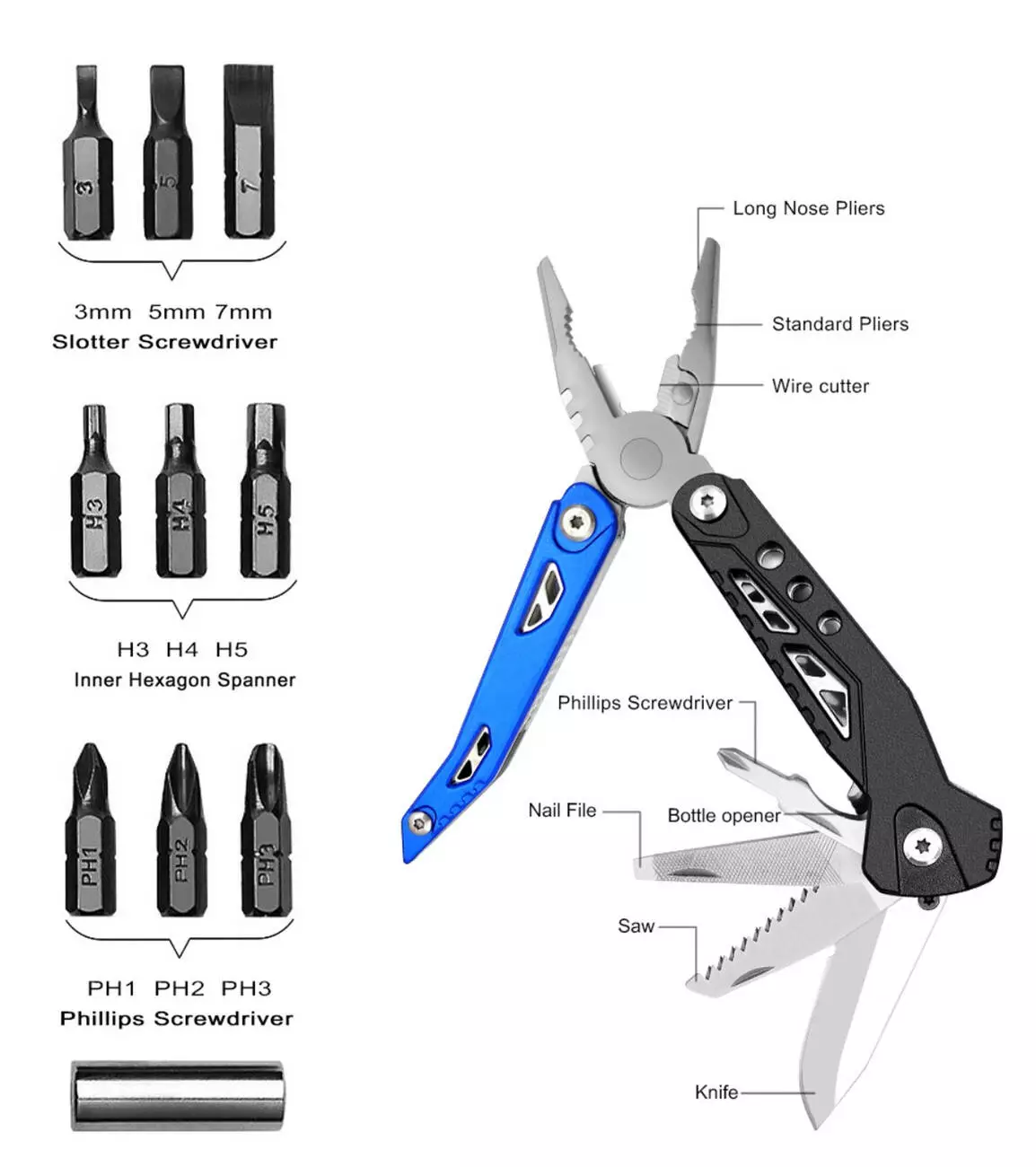 3 5 7

3mm 5mm 7mm
Slotter Screwdriver

H3 H4 H5

H3 H4 H5
Inner Hexagon Spanner

PH1 PH2 PH3

PH1 PH2 PH3
Phillips Screwdriver

Long Nose Pliers
Standard Pliers
Wire cutter
Phillips Screwdriver
Nail File
Bottle opener
Saw
Knife